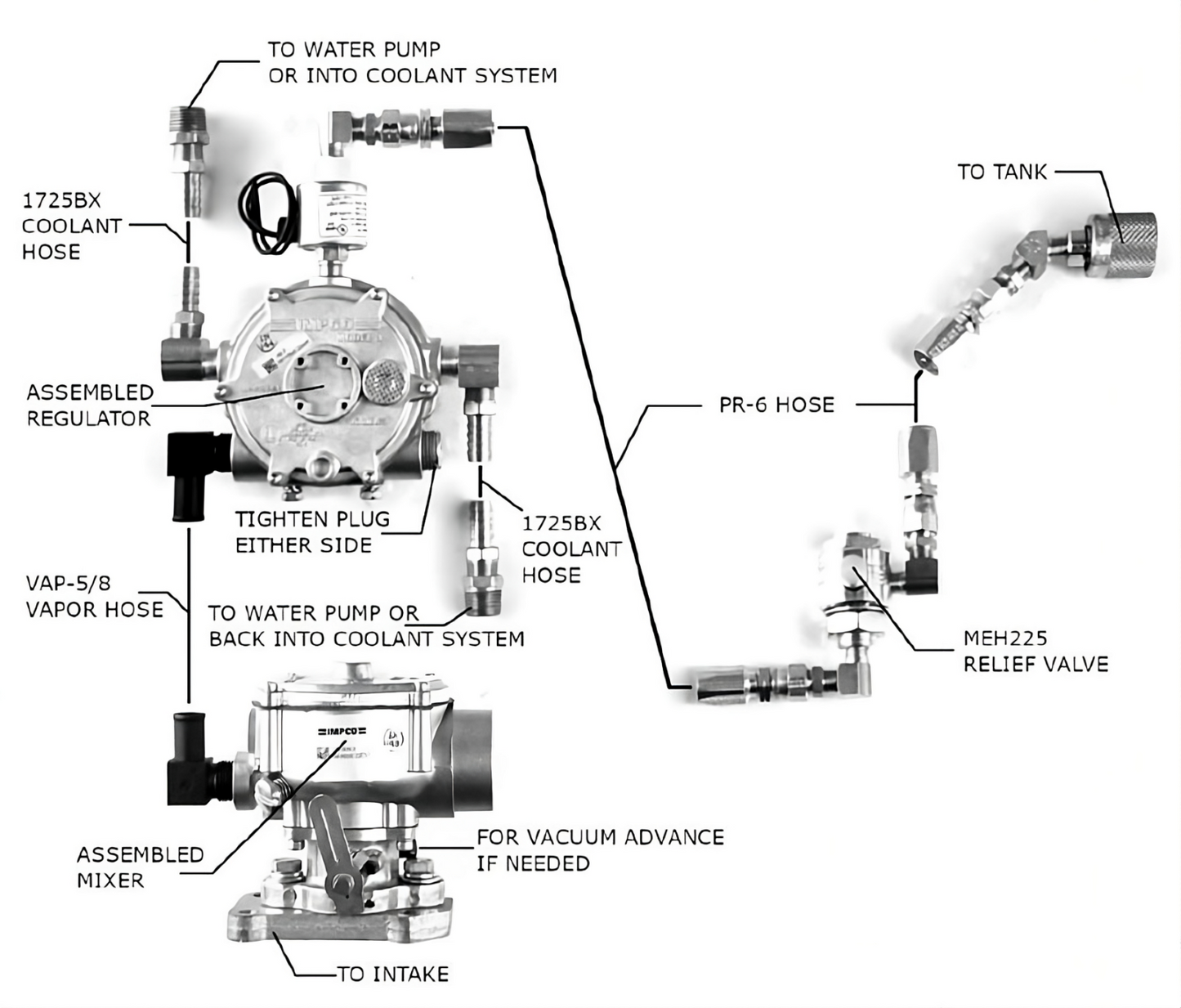 TO WATER PUMP
OR INTO COOLANT SYSTEM

TO TANK

1725BX
COOLANT
HOSE

IMPCO

ASSEMBLED
REGULATOR

PR-6 HOSE

TIGHTEN PLUG
EITHER SIDE

1725BX
COOLANT
HOSE

VAP-5/8
VAPOR HOSE

TO WATER PUMP OR
BACK INTO COOLANT SYSTEM

MEH225
RELIEF VALVE

IMPCO

ASSEMBLED
MIXER

FOR VACUUM ADVANCE
IF NEEDED

TO INTAKE