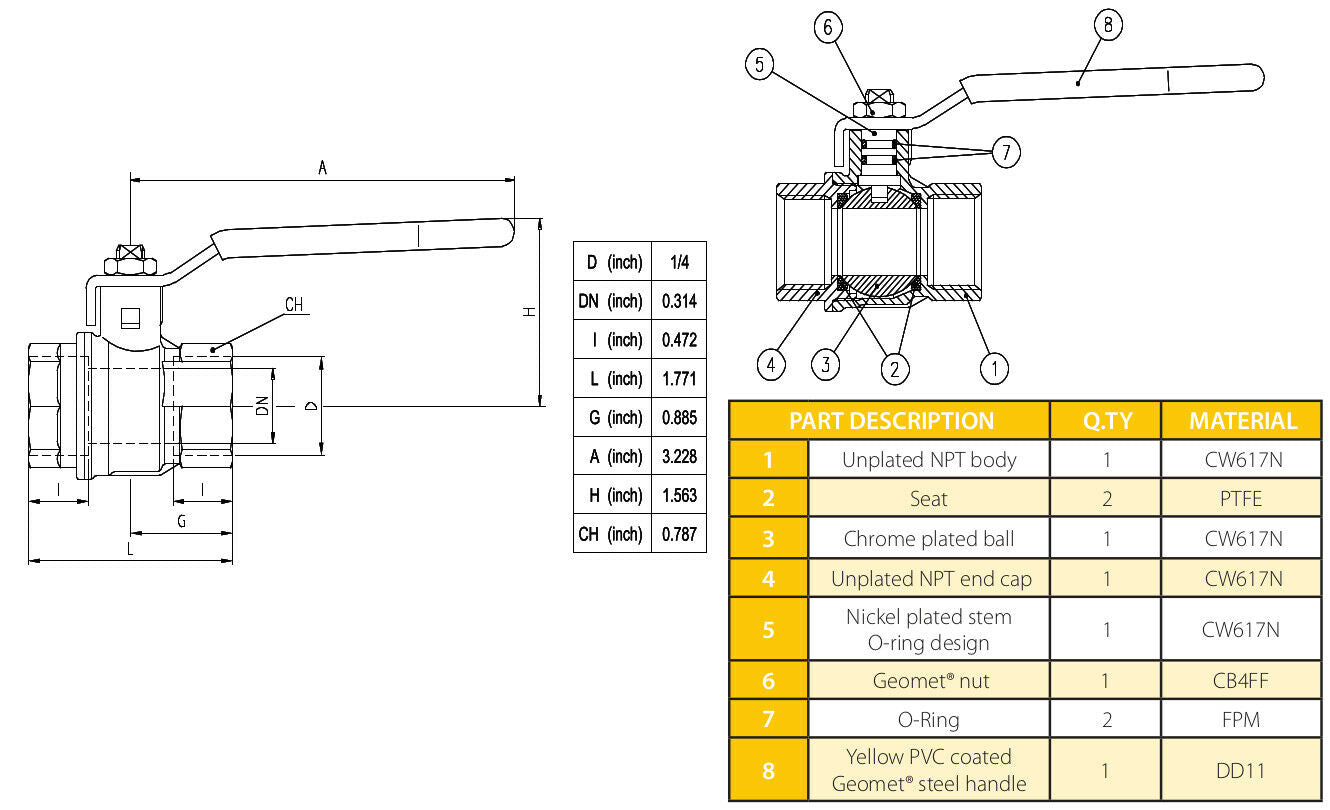 A

CH

H

DN

D

I

I

G

L

| D (inch) | 1/4 |
|---|---|
| DN (inch) | 0.314 |
| I (inch) | 0.472 |
| L (inch) | 1.771 |
| G (inch) | 0.885 |
| A (inch) | 3.228 |
| H (inch) | 1.563 |
| CH (inch) | 0.787 |

6 8 5 7 4 3 2 1

| | PART DESCRIPTION | Q.TY | MATERIAL |
|---|---|---|---|
| 1 | Unplated NPT body | 1 | CW617N |
| 2 | Seat | 2 | PTFE |
| 3 | Chrome plated ball | 1 | CW617N |
| 4 | Unplated NPT end cap | 1 | CW617N |
| 5 | Nickel plated stem O-ring design | 1 | CW617N |
| 6 | Geomet® nut | 1 | CB4FF |
| 7 | O-Ring | 2 | FPM |
| 8 | Yellow PVC coated Geomet® steel handle | 1 | DD11 |